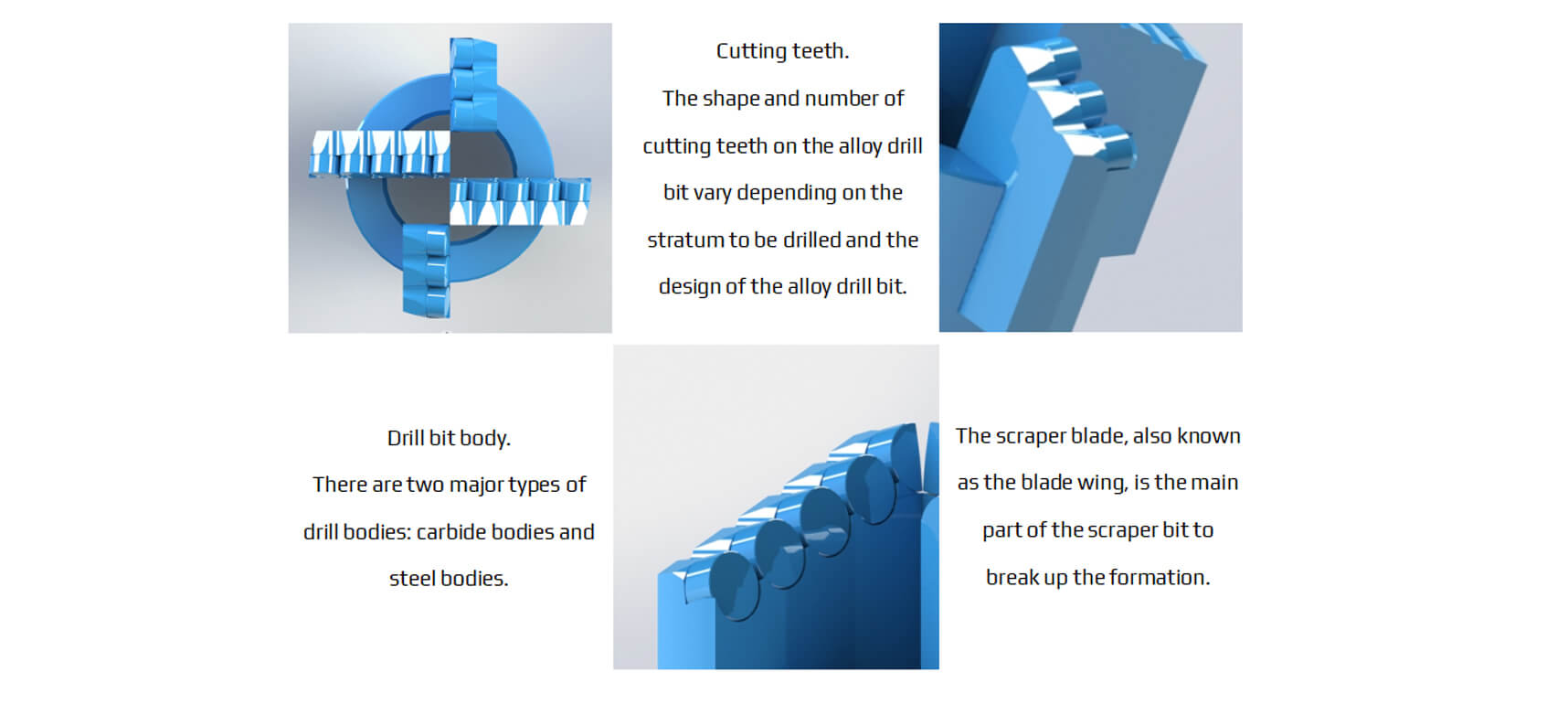 Cutting teeth.

The shape and number of cutting teeth on the alloy drill bit vary depending on the stratum to be drilled and the design of the alloy drill bit.

Drill bit body.

There are two major types of drill bodies: carbide bodies and steel bodies.

The scraper blade, also known as the blade wing, is the main part of the scraper bit to break up the formation.